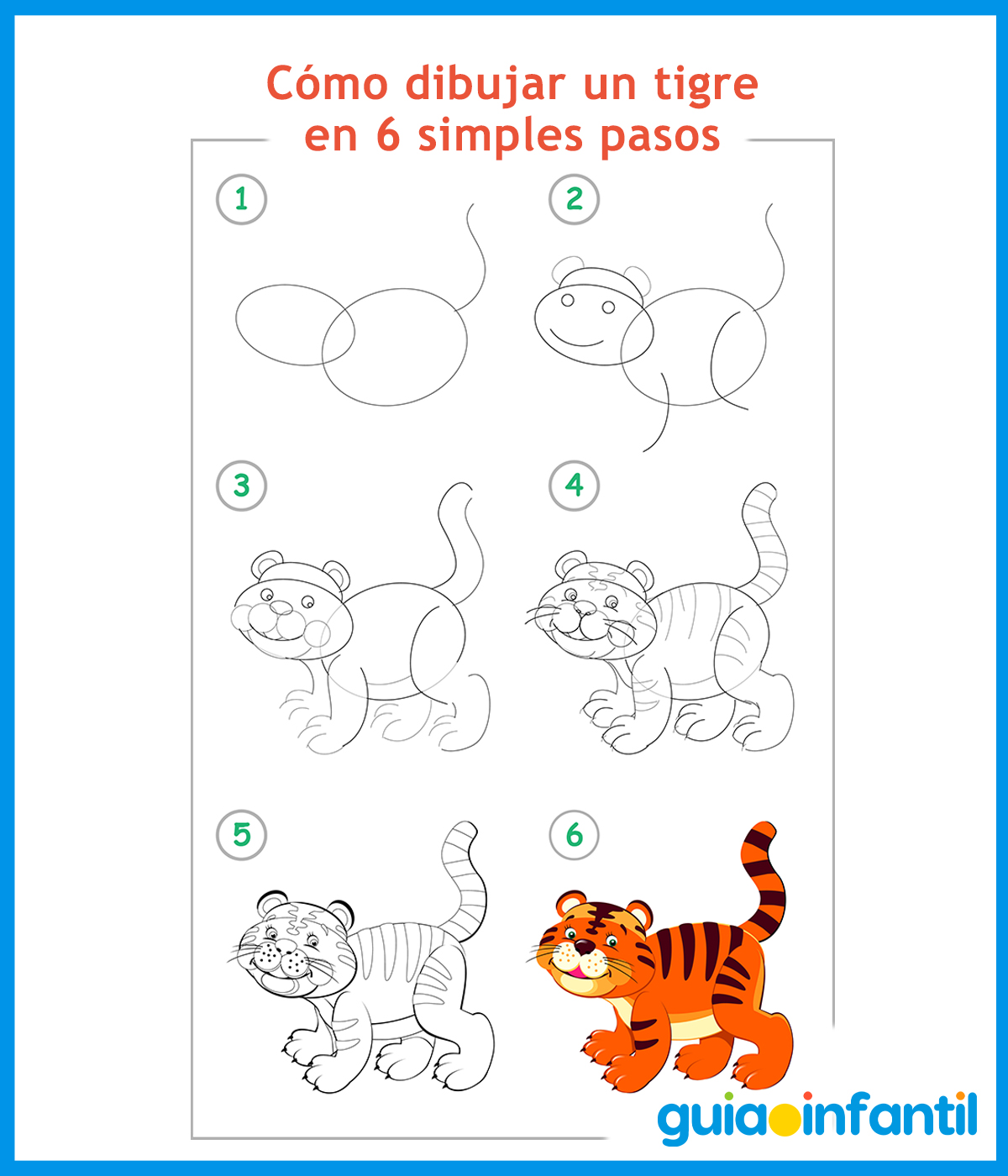 Cómo dibujar un tigre en 6 simples pasos

1

2

3

4

5

6

guiainfantil