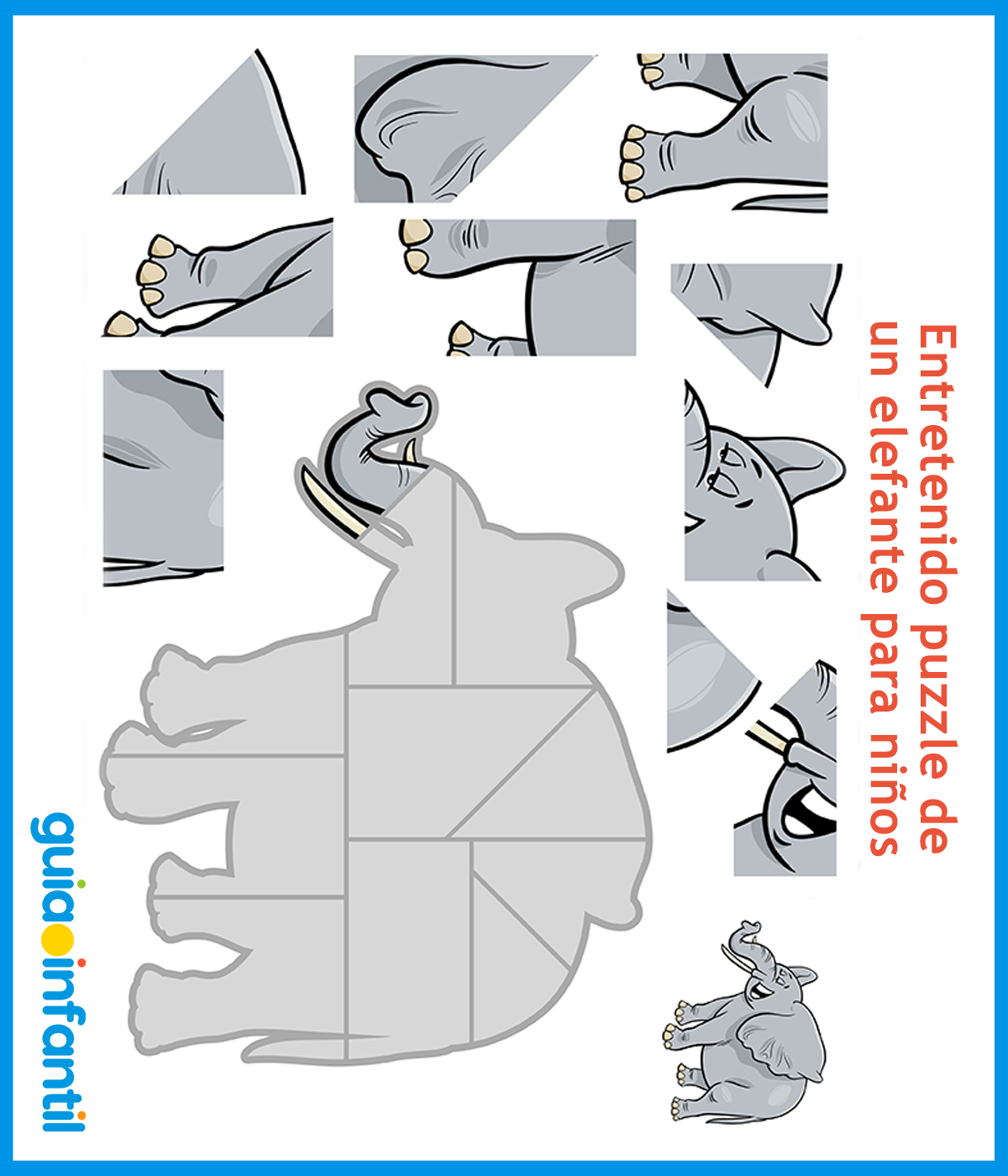 Entretenido puzzle de un elefante para niños

guiainfantil