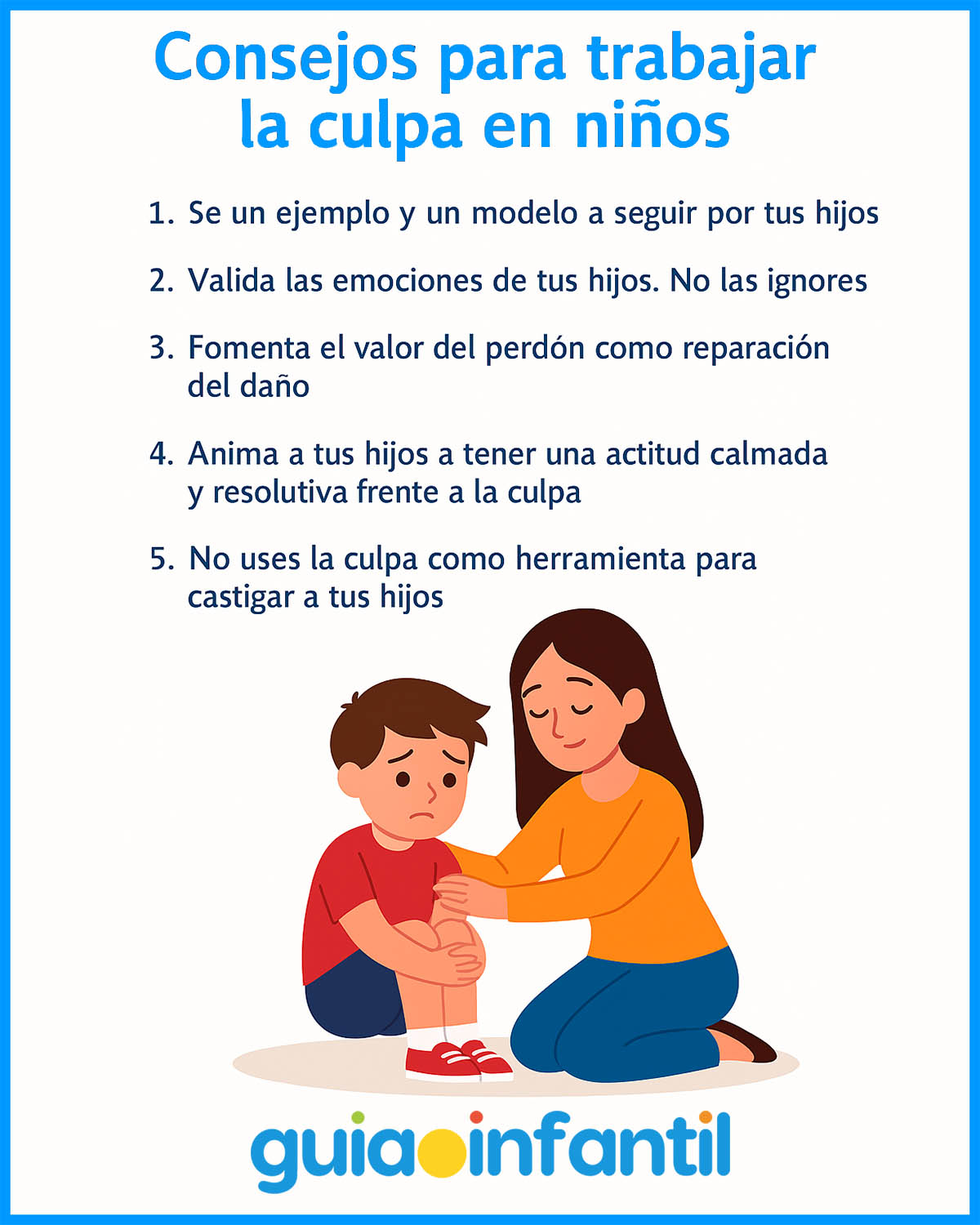 Consejos para trabajar la culpa en niños

1. Se un ejemplo y un modelo a seguir por tus hijos

2. Valida las emociones de tus hijos. No las ignores

3. Fomenta el valor del perdón como reparación del daño

4. Anima a tus hijos a tener una actitud calmada y resolutiva frente a la culpa

5. No uses la culpa como herramienta para castigar a tus hijos

guiainfantil